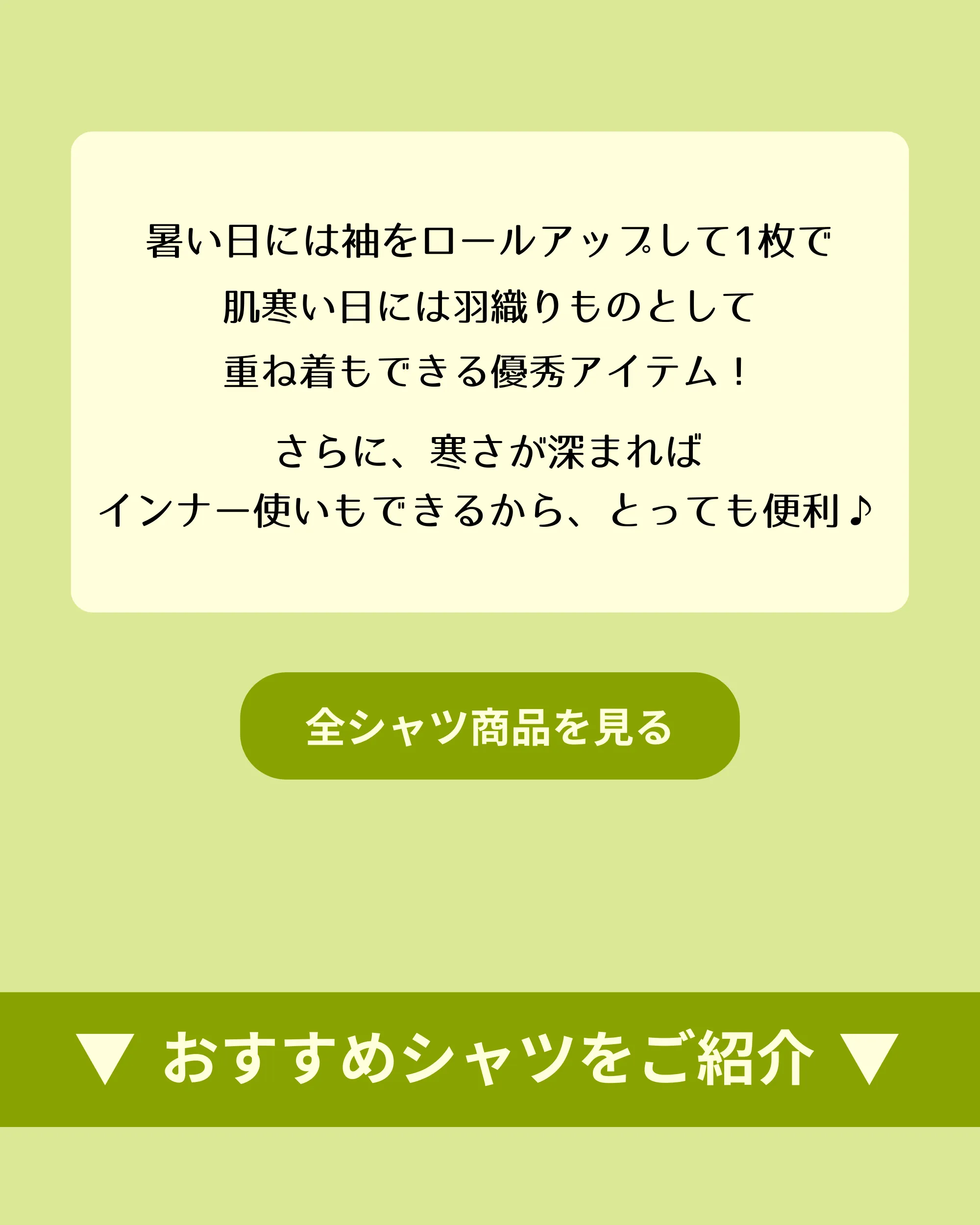 暑い日には袖をロールアップして1枚で
肌寒い日には羽織りものとして
重ね着もできる優秀アイテム！

さらに、寒さが深まれば
インナー使いもできるから、とっても便利♪

全シャツ商品を見る

▼ おすすめシャツをご紹介 ▼